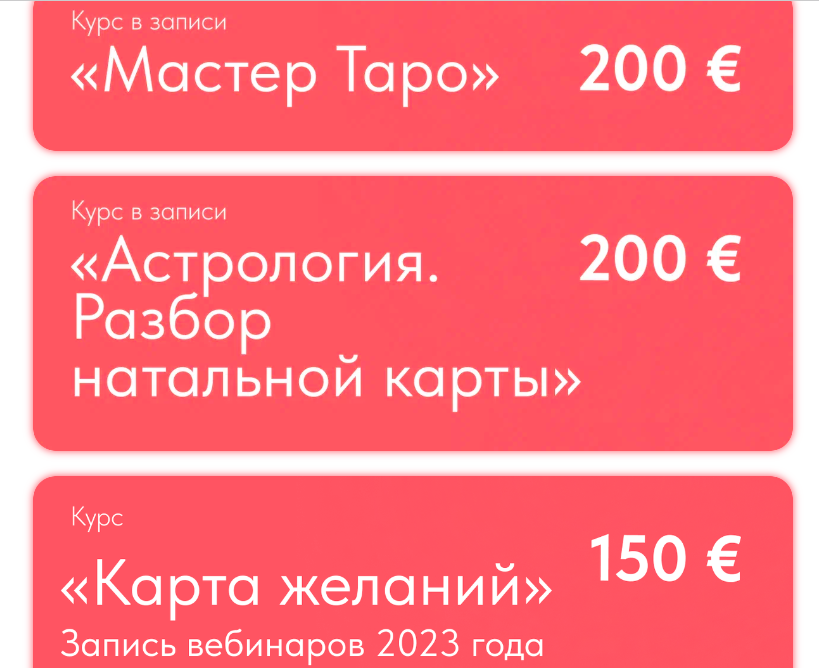 Курс в записи
«Мастер Таро»
200 €

Курс в записи
«Астрология. Разбор натальной карты»
200 €

Курс
«Карта желаний»
150 €
Запись вебинаров 2023 года